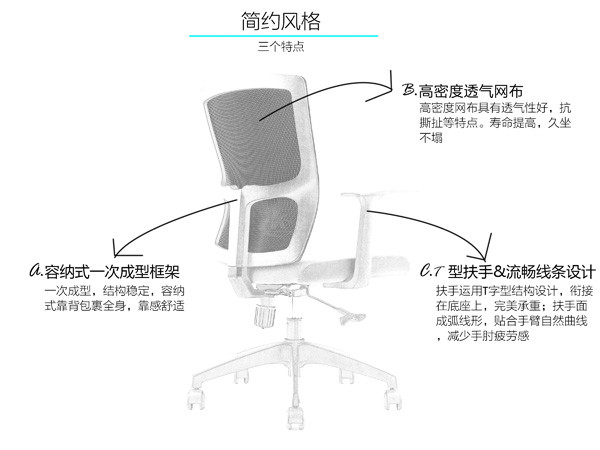 简约风格

三个特点

B.高密度透气网布

高密度网布具有透气性好，抗撕扯等特点。寿命提高，久坐不塌

A.容纳式一次成型框架

一次成型，结构稳定，容纳式靠背包裹全身，靠感舒适

C.T 型扶手&流畅线条设计

扶手运用T字型结构设计，衔接在底座上，完美承重；扶手面成弧线形，贴合手臂自然曲线，减少手肘疲劳感